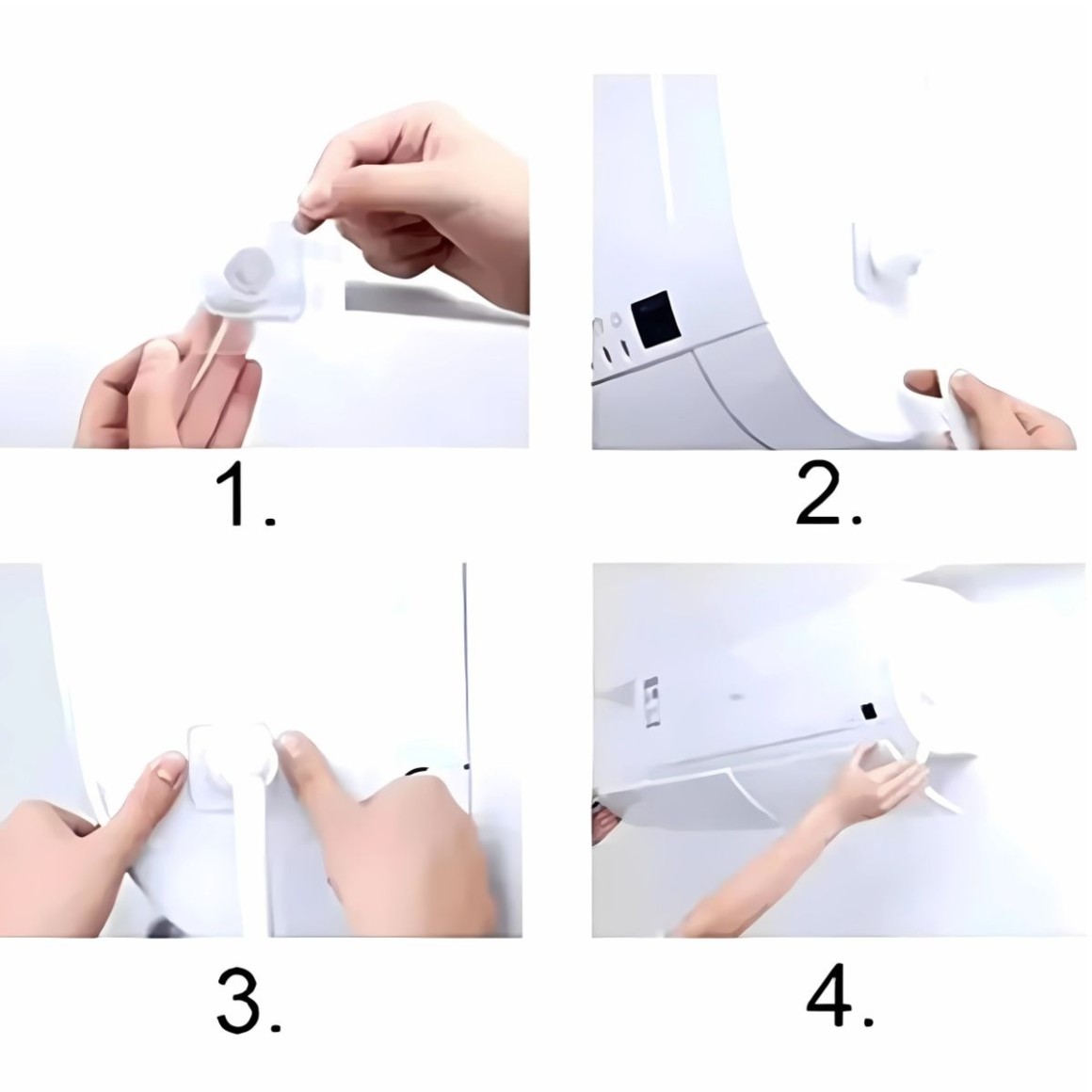 1.

2.

3.

4.