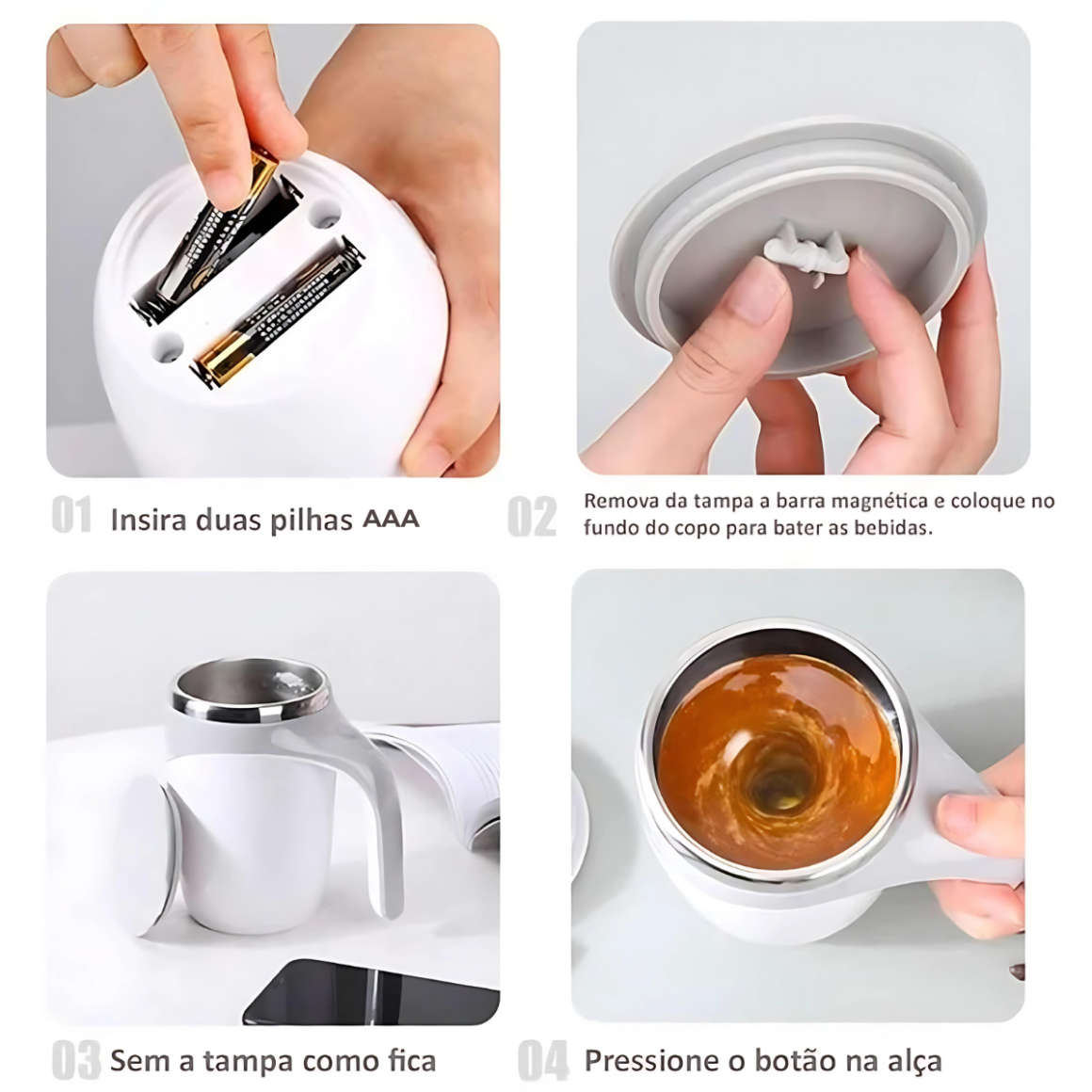 01 Insira duas pilhas AAA

02 Remova da tampa a barra magnética e coloque no fundo do copo para bater as bebidas.

03 Sem a tampa como fica

04 Pressione o botão na alça